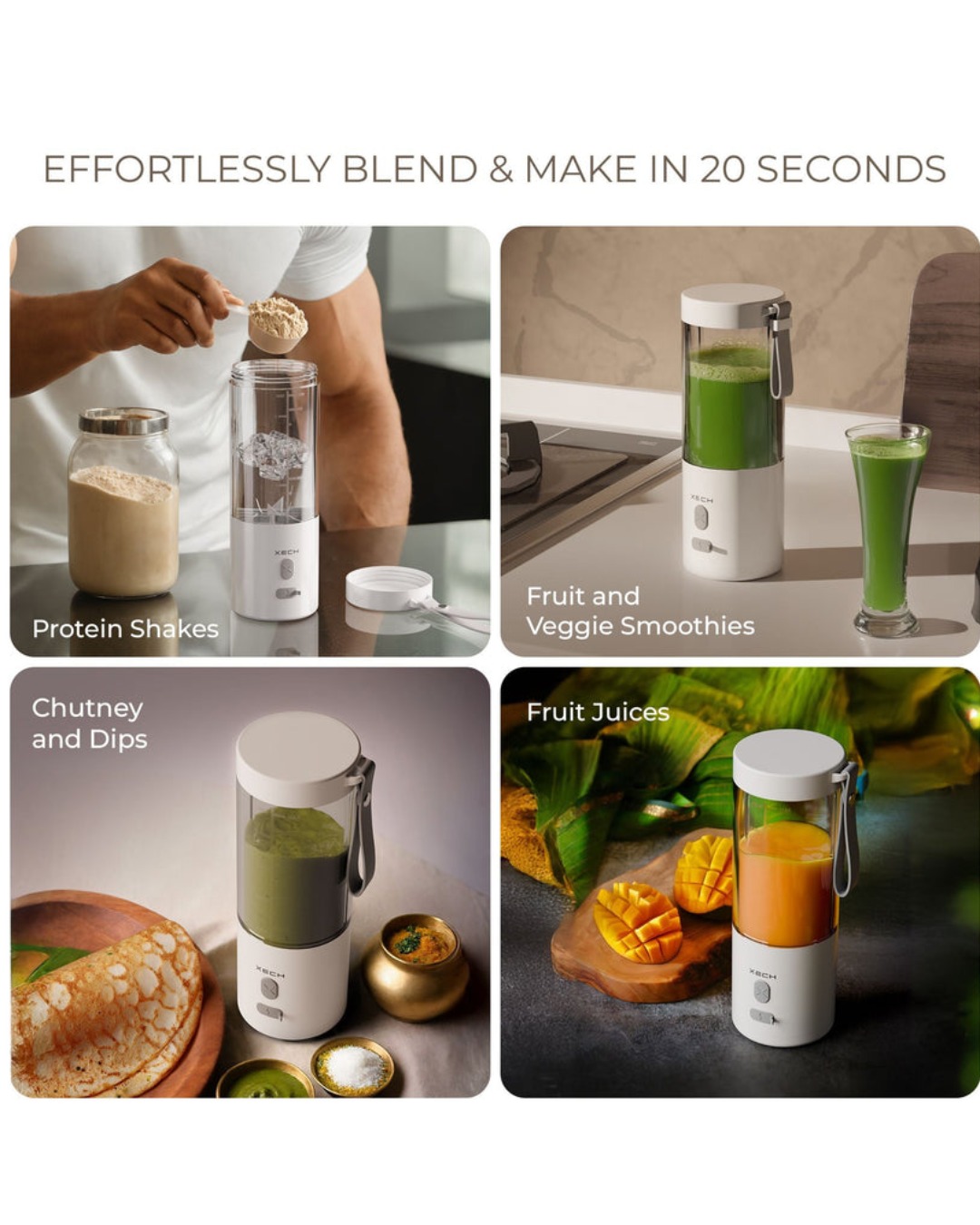 EFFORTLESSLY BLEND & MAKE IN 20 SECONDS

XECH

Protein Shakes

XECH

Fruit and Veggie Smoothies

Chutney and Dips

XECH

Fruit Juices

XECH