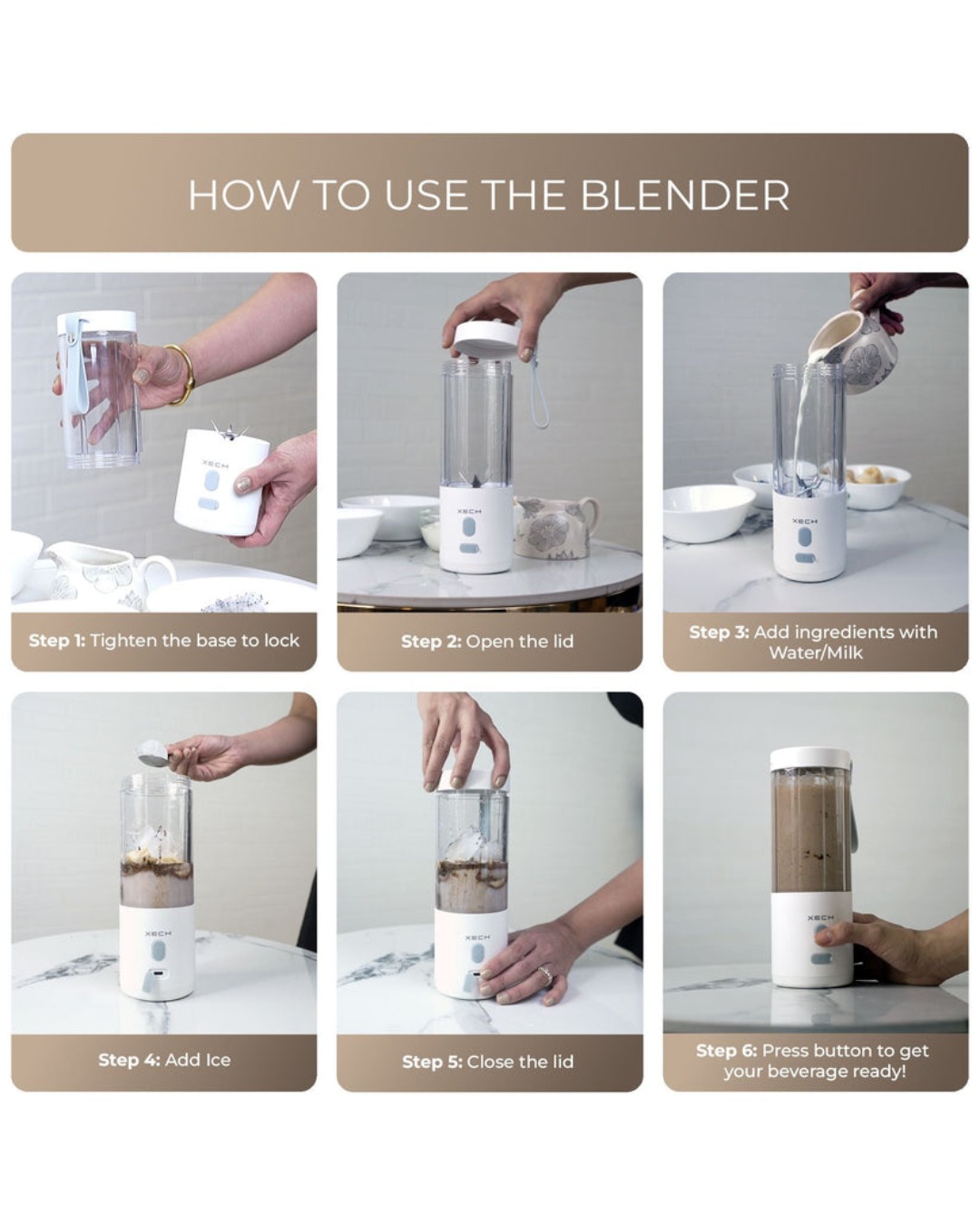 HOW TO USE THE BLENDER

XECH

Step 1: Tighten the base to lock

XECH

Step 2: Open the lid

XECH

Step 3: Add ingredients with Water/Milk

XECH

Step 4: Add Ice

XECH

Step 5: Close the lid

XECH

Step 6: Press button to get your beverage ready!